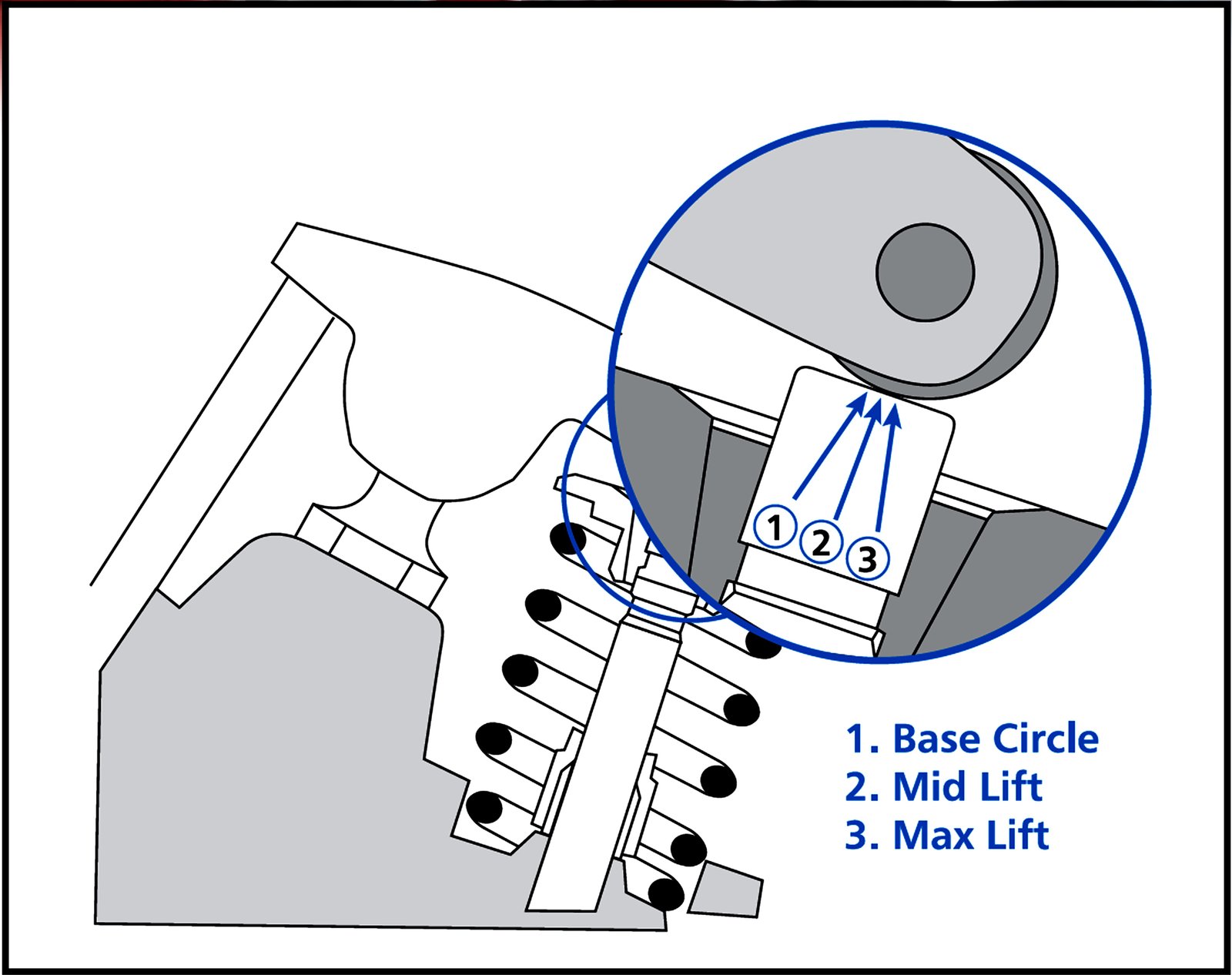 1
2
3

1. Base Circle
2. Mid Lift
3. Max Lift